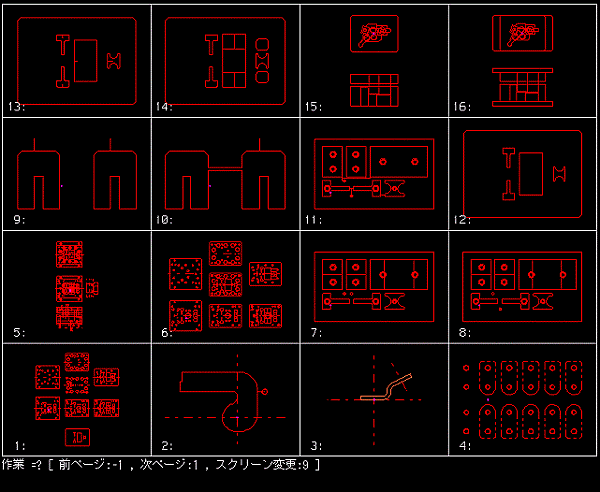 13:

14:

15:

16:

9:

10:

11:

12:

5:

6:

7:

8:

1:

2:

3:

4:

作業 =? [ 前ページ:-1 , 次ページ:1 , スクリーン変更:9 ]